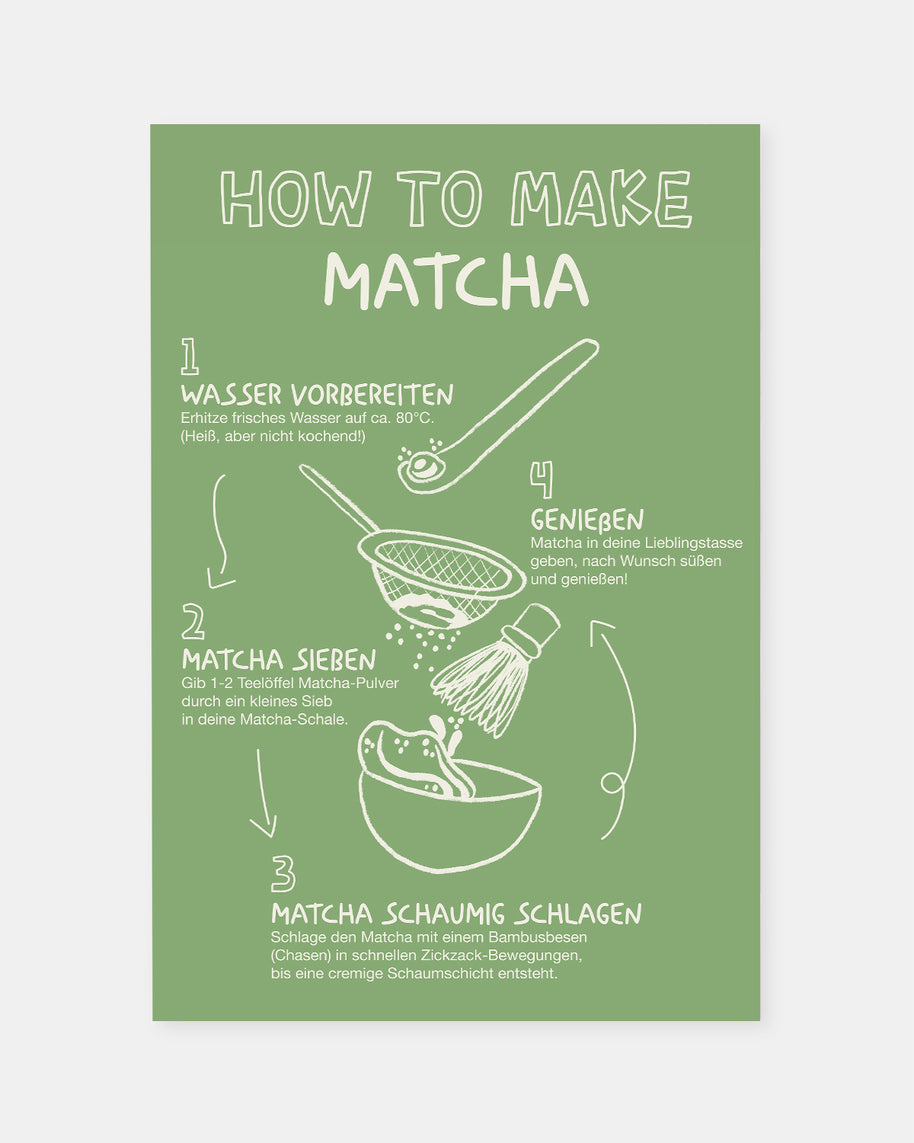 HOW TO MAKE
MATCHA

1
WASSER VORBEREITEN
Erhitze frisches Wasser auf ca. 80°C.
(Heiß, aber nicht kochend!)

2
MATCHA SIEBEN
Gib 1-2 Teelöffel Matcha-Pulver durch ein kleines Sieb in deine Matcha-Schale.

3
MATCHA SCHAUMIG SCHLAGEN
Schlage den Matcha mit einem Bambusbesen (Chasen) in schnellen Zickzack-Bewegungen, bis eine cremige Schaumschicht entsteht.

4
GENIEßEN
Matcha in deine Lieblingstasse geben, nach Wunsch süßen und genießen!