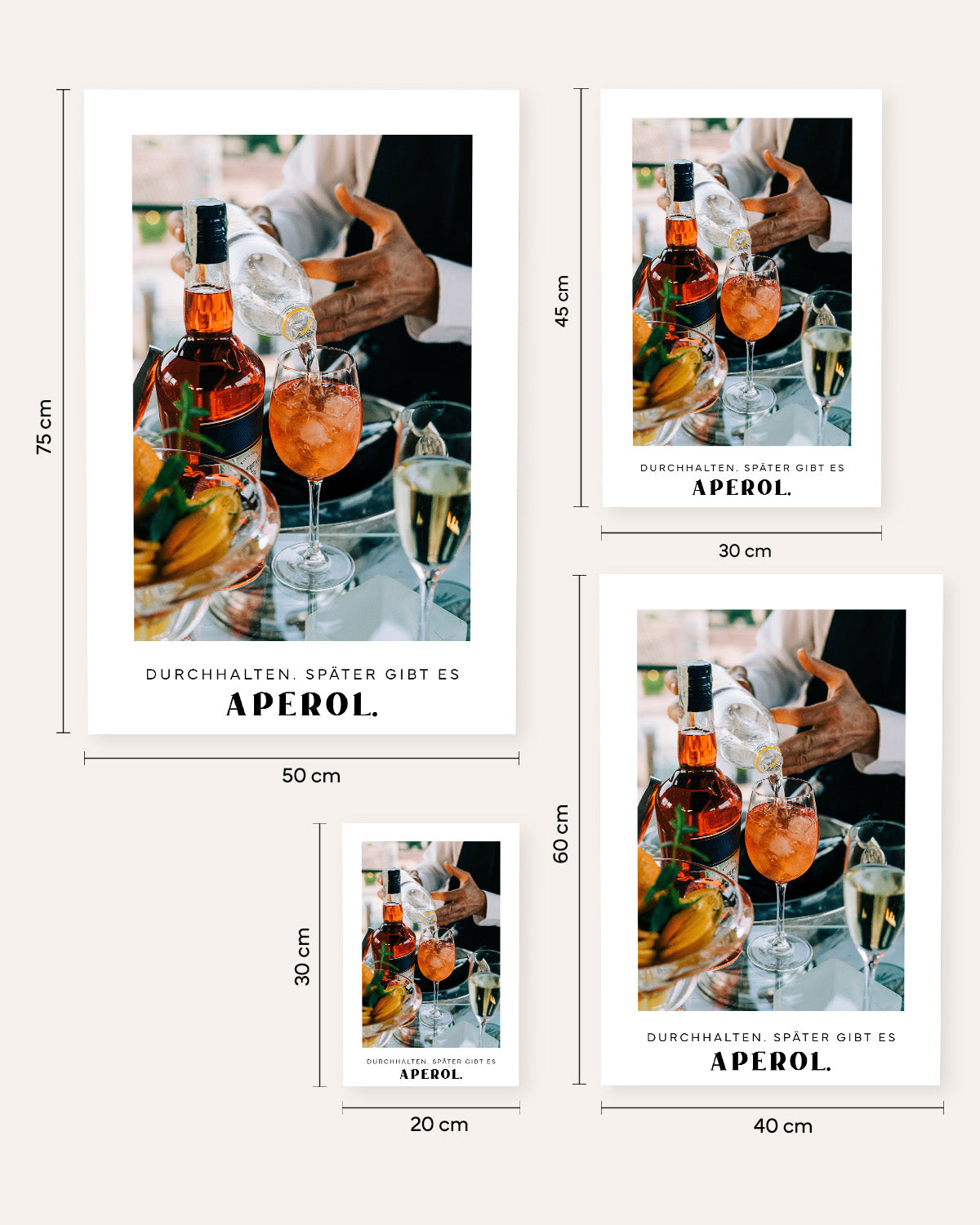 75 cm

DURCHHALTEN. SPÄTER GIBT ES
APEROL.

50 cm

45 cm

DURCHHALTEN. SPÄTER GIBT ES
APEROL.

30 cm

30 cm

DURCHHALTEN. SPÄTER GIBT ES
APEROL.

20 cm

60 cm

DURCHHALTEN. SPÄTER GIBT ES
APEROL.

40 cm